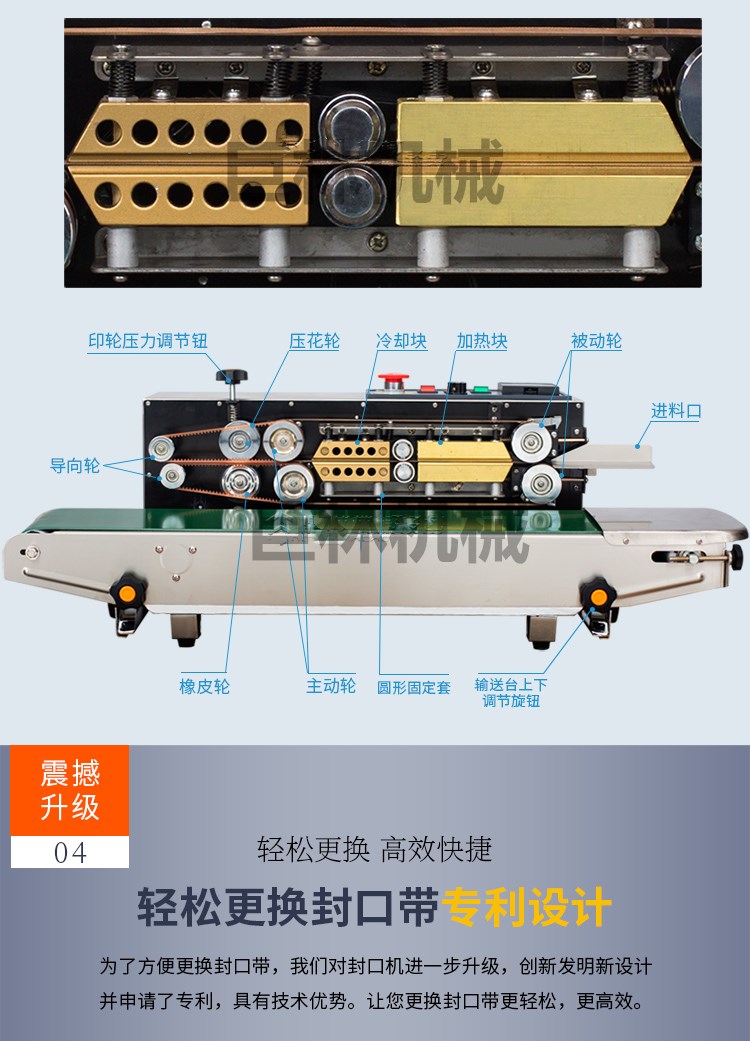 巨林机械

印轮压力调节钮
压花轮
冷却块
加热块
被动轮
进料口
导向轮

巨林机械

橡皮轮
主动轮
圆形固定套
输送台上下调节旋钮

震撼升级
04

轻松更换 高效快捷

轻松更换封口带专利设计

为了方便更换封口带，我们对封口机进一步升级，创新发明新设计并申请了专利，具有技术优势。让您更换封口带更轻松，更高效。